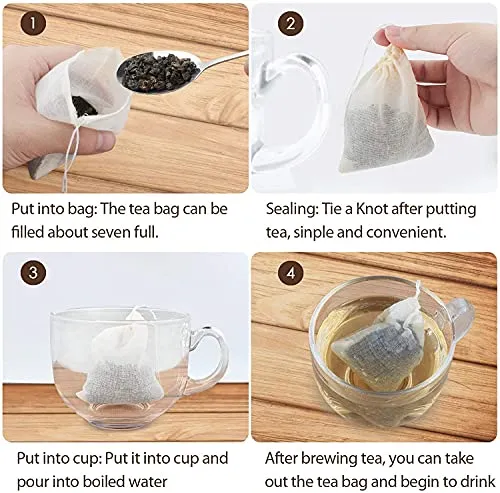 1

Put into bag: The tea bag can be filled about seven full.

2

Sealing: Tie a Knot after putting tea, sinple and convenient.

3

Put into cup: Put it into cup and pour into boiled water

4

After brewing tea, you can take out the tea bag and begin to drink